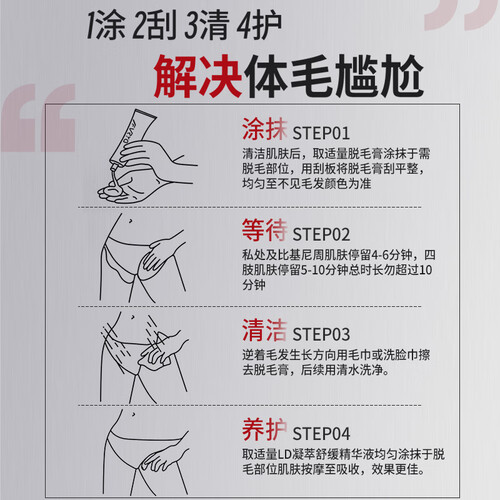 1涂 2刮 3清 4护

解决体毛尴尬

涂抹 STEP01
清洁肌肤后，取适量脱毛膏涂抹于需脱毛部位，用刮板将脱毛膏刮平整，均匀至不见毛发颜色为准

等待 STEP02
私处及比基尼周肌肤停留4-6分钟，四肢肌肤停留5-10分钟总时长勿超过10分钟

清洁 STEP03
逆着毛发生长方向用毛巾或洗脸巾擦去脱毛膏，后续用清水洗净。

养护 STEP04
取适量LD凝萃舒缓精华液均匀涂抹于脱毛部位肌肤按摩至吸收，效果更佳。