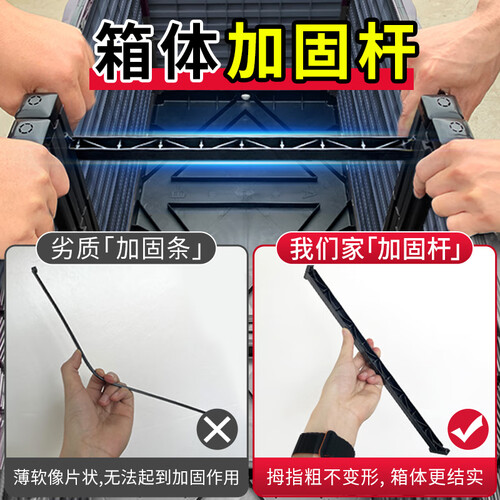 箱体加固杆

劣质「加固条」

薄软像片状,无法起到加固作用

我们家「加固杆」

拇指粗不变形, 箱体更结实