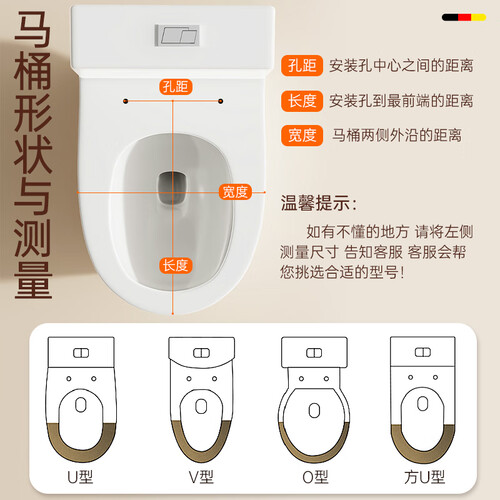 马桶形状与测量

孔距
宽度
长度

孔距 安装孔中心之间的距离
长度 安装孔到最前端的距离
宽度 马桶两侧外沿的距离

温馨提示：
如有不懂的地方 请将左侧测量尺寸 告知客服 客服会帮您挑选合适的型号！

U型
V型
O型
方U型