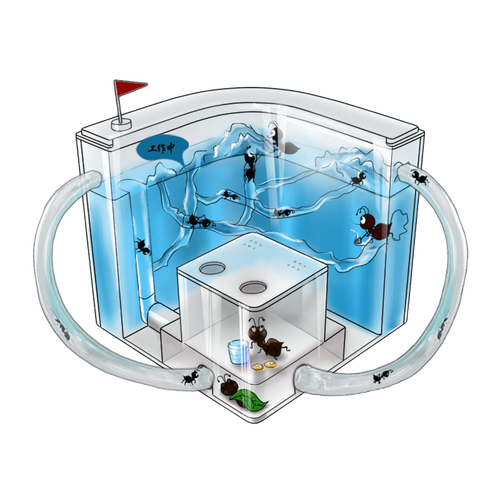 工作中