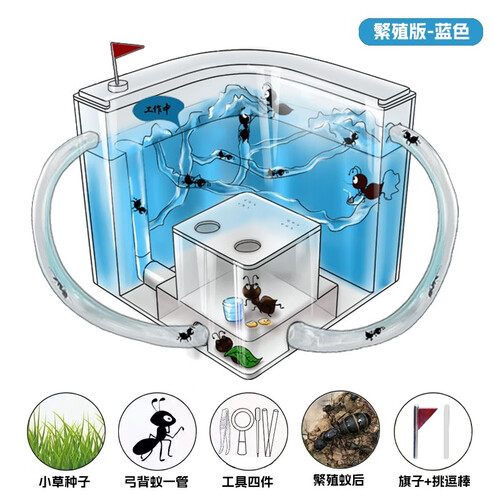 繁殖版-蓝色

工作中

小草种子
弓背蚁一管
工具四件
繁殖蚁后
旗子+挑逗棒