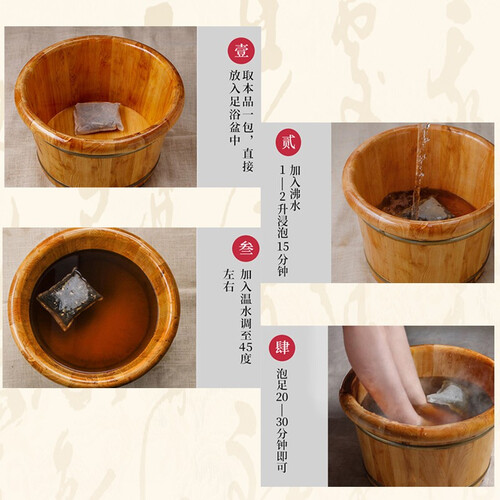 壹
取本品一包，直接放入足浴盆中

贰
加入沸水1—2升浸泡15分钟

叁
加入温水调至45度左右

肆
泡足20—30分钟即可