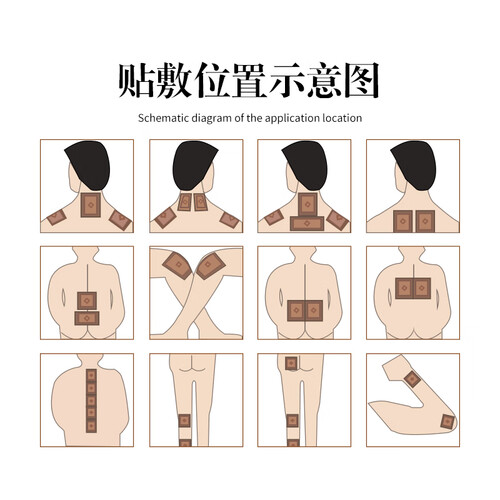 贴敷位置示意图

Schematic diagram of the application location