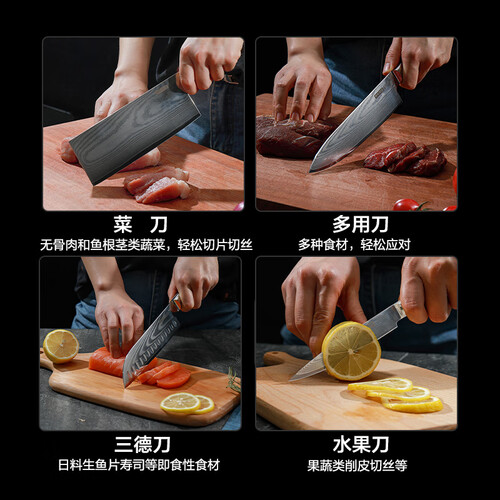 菜　刀
无骨肉和鱼根茎类蔬菜，轻松切片切丝

多用刀
多种食材，轻松应对

三德刀
日料生鱼片寿司等即食性食材

水果刀
果蔬类削皮切丝等