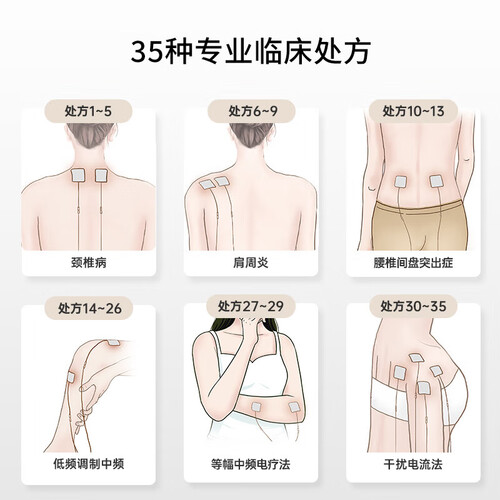 35种专业临床处方

处方1~5
颈椎病

处方6~9
肩周炎

处方10~13
腰椎间盘突出症

处方14~26
低频调制中频

处方27~29
等幅中频电疗法

处方30~35
干扰电流法