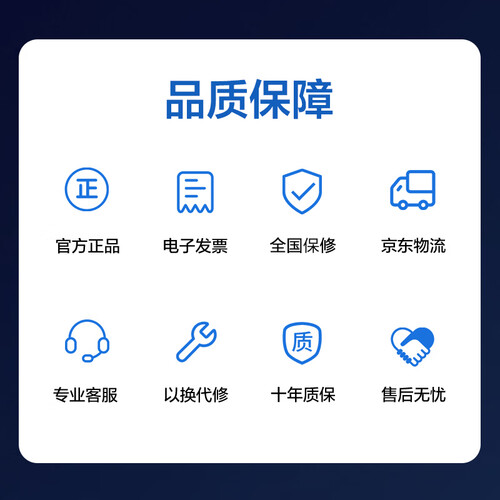 品质保障

正

官方正品

电子发票

全国保修

京东物流

专业客服

以换代修

质

十年质保

售后无忧