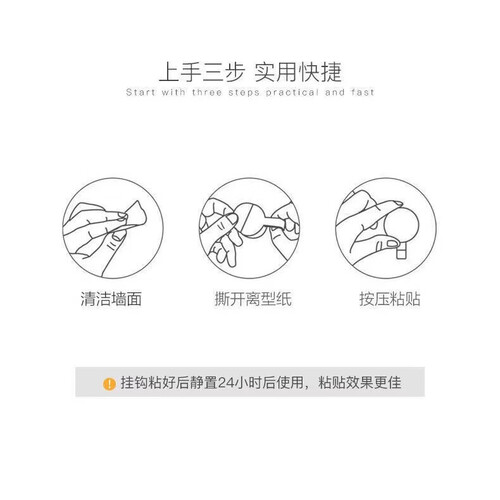 上手三步 实用快捷

Start with three steps practical and fast

清洁墙面

撕开离型纸

按压粘贴

! 挂钩粘好后静置24小时后使用，粘贴效果更佳