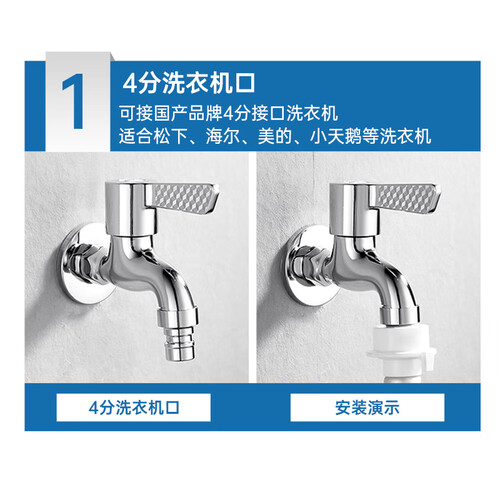 1
4分洗衣机口
可接国产品牌4分接口洗衣机
适合松下、海尔、美的、小天鹅等洗衣机

4分洗衣机口

安装演示