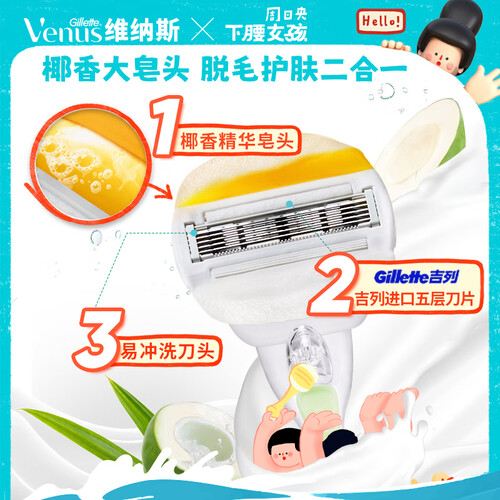 Gillette Venus 维纳斯 × 周日央 下腰女孩

Hello!

椰香大皂头 脱毛护肤二合一

1 椰香精华皂头

2 Gillette吉列 吉列进口五层刀片

3 易冲洗刀头