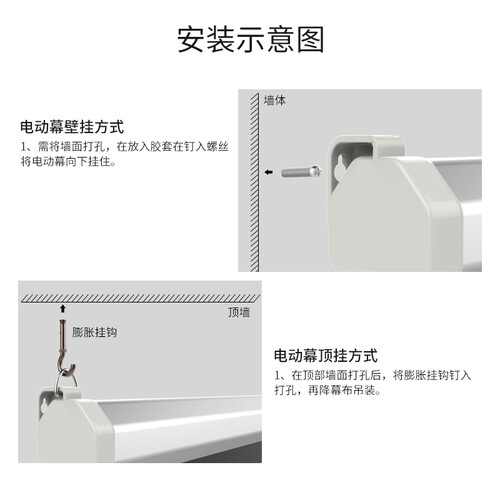 安装示意图

电动幕壁挂方式

1、需将墙面打孔，在放入胶套在钉入螺丝将电动幕向下挂住。

墙体

顶墙

膨胀挂钩

电动幕顶挂方式

1、在顶部墙面打孔后，将膨胀挂钩钉入打孔，再降幕布吊装。