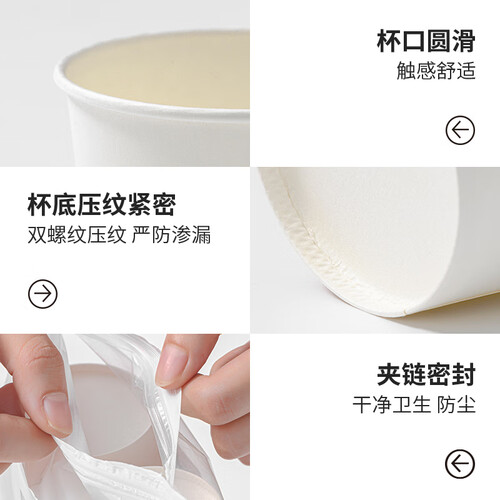 杯口圆滑
触感舒适

杯底压纹紧密
双螺纹压纹 严防渗漏

夹链密封
干净卫生 防尘