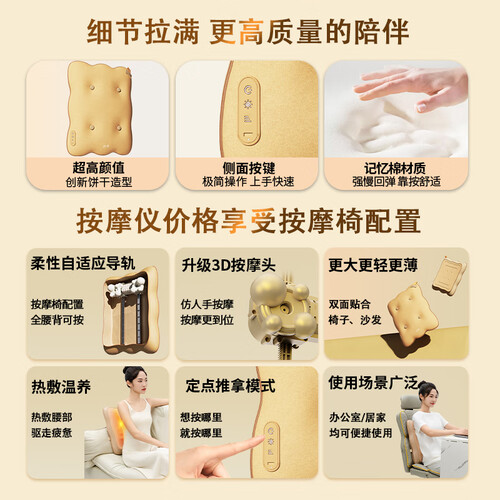 细节拉满 更高质量的陪伴

超高颜值
创新饼干造型

侧面按键
极简操作 上手快速

记忆棉材质
强慢回弹 靠按舒适

按摩仪价格享受按摩椅配置

柔性自适应导轨
按摩椅配置
全腰背可按

升级3D按摩头
仿人手按摩
按摩更到位

更大更轻更薄
双面贴合
椅子、沙发

热敷温养
热敷腰部
驱走疲惫

定点推拿模式
想按哪里
就按哪里

使用场景广泛
办公室/居家
均可便捷使用