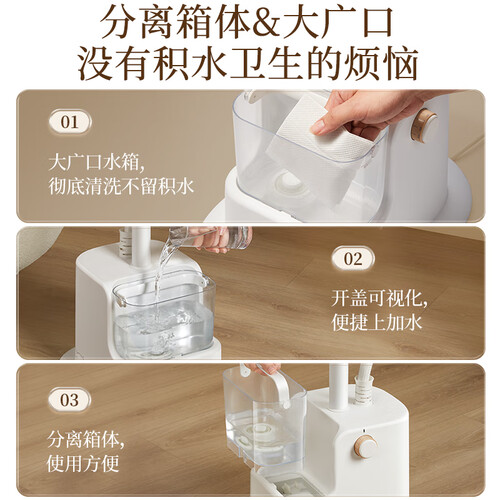 分离箱体&大广口
没有积水卫生的烦恼

01

大广口水箱,
彻底清洗不留积水

02

开盖可视化,
便捷上加水

03

分离箱体,
使用方便