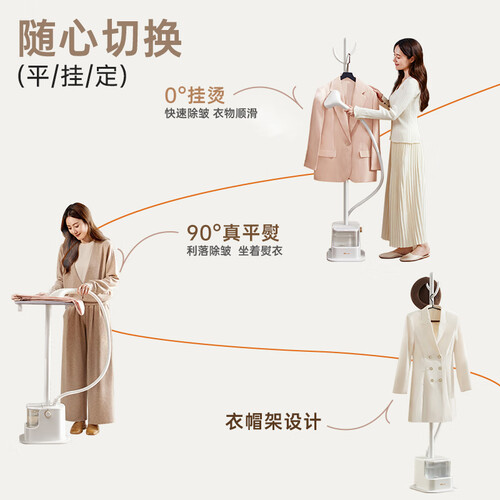 随心切换
(平/挂/定)

0°挂烫
快速除皱 衣物顺滑

90°真平熨
利落除皱 坐着熨衣

衣帽架设计