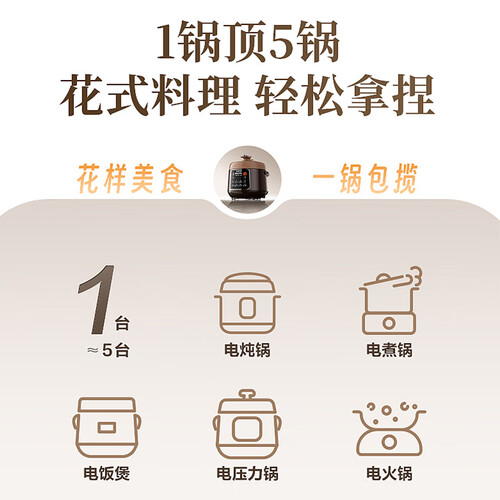 1锅顶5锅
花式料理 轻松拿捏

花样美食 一锅包揽

1台
≈5台

电炖锅

电煮锅

电饭煲

电压力锅

电火锅