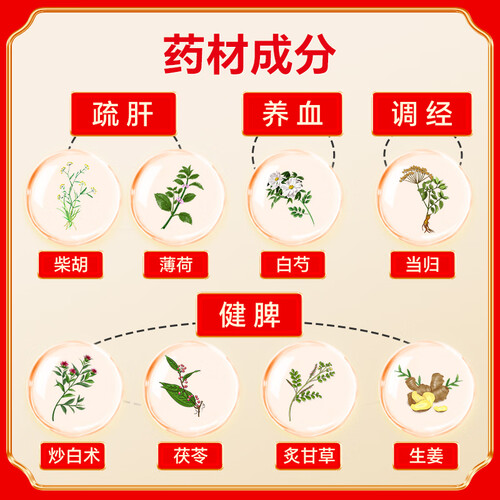 药材成分

疏肝

养血

调经

柴胡

薄荷

白芍

当归

健脾

炒白术

茯苓

炙甘草

生姜