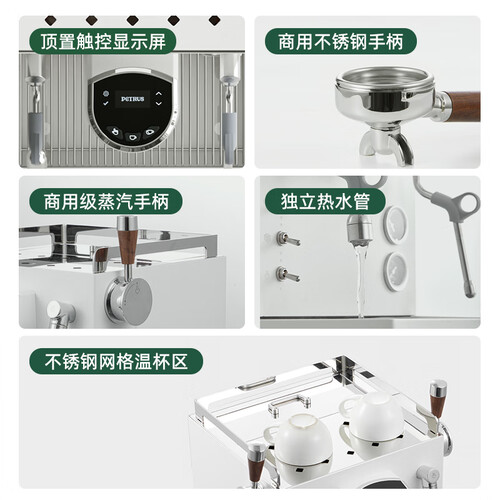 顶置触控显示屏

PETRUS

商用不锈钢手柄

商用级蒸汽手柄

独立热水管

不锈钢网格温杯区