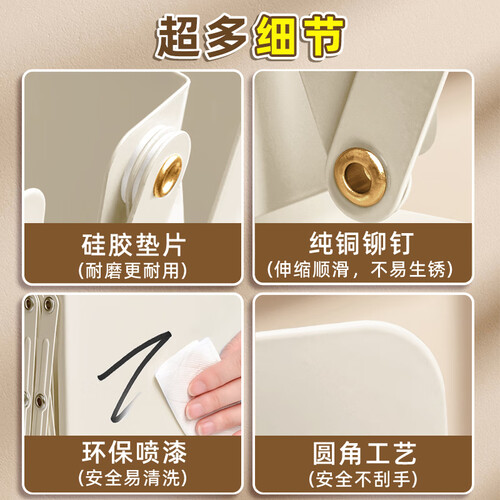 超多细节

硅胶垫片
(耐磨更耐用)

纯铜铆钉
(伸缩顺滑，不易生锈)

环保喷漆
(安全易清洗)

圆角工艺
(安全不刮手)