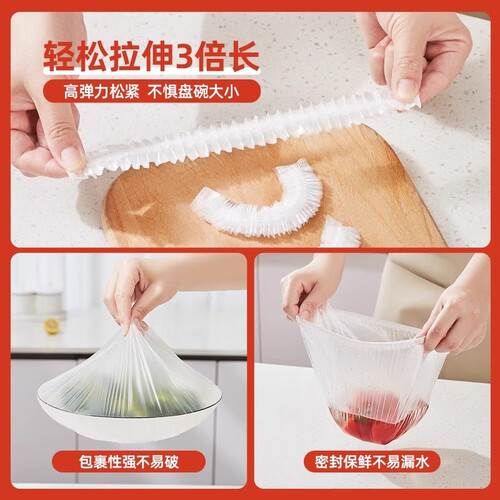 轻松拉伸3倍长

高弹力松紧 不惧盘碗大小

包裹性强不易破

密封保鲜不易漏水