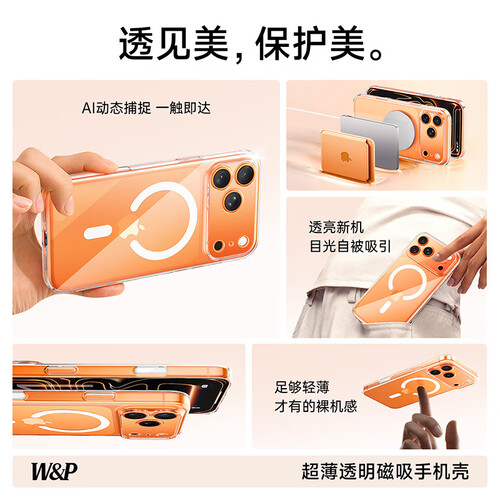 透见美，保护美。

AI动态捕捉 一触即达

透亮新机
目光自被吸引

足够轻薄
才有的裸机感

W&P

超薄透明磁吸手机壳