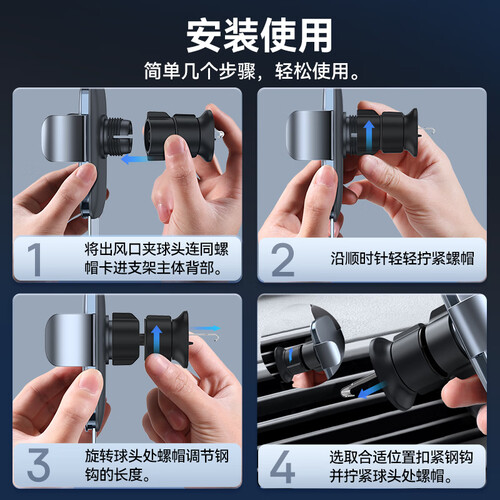 安装使用

简单几个步骤，轻松使用。

1
将出风口夹球头连同螺帽卡进支架主体背部。

2
沿顺时针轻轻拧紧螺帽

3
旋转球头处螺帽调节钢钩的长度。

4
选取合适位置扣紧钢钩并拧紧球头处螺帽。