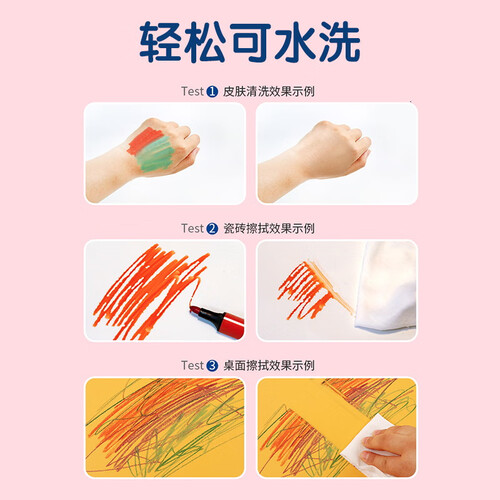 轻松可水洗

Test ❶ 皮肤清洗效果示例

Test ❷ 瓷砖擦拭效果示例

Test ❸ 桌面擦拭效果示例