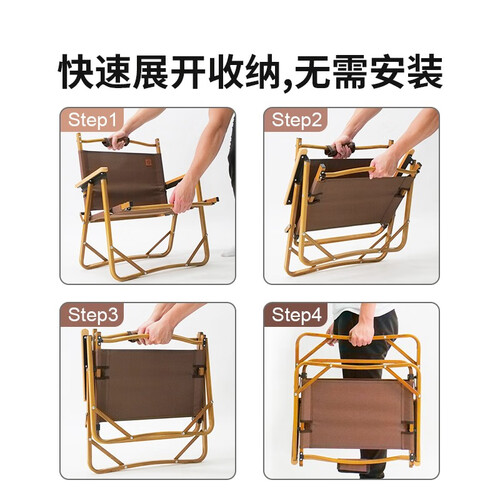 快速展开收纳,无需安装

Step1

Step2

Step3

Step4