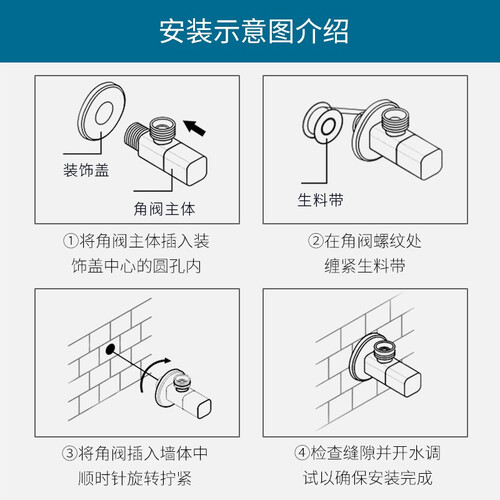 安装示意图介绍

装饰盖

角阀主体

①将角阀主体插入装饰盖中心的圆孔内

生料带

②在角阀螺纹处缠紧生料带

③将角阀插入墙体中顺时针旋转拧紧

④检查缝隙并开水调试以确保安装完成