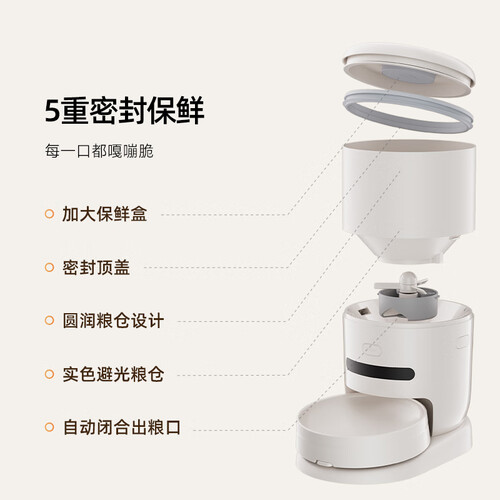 5重密封保鲜

每一口都嘎嘣脆

加大保鲜盒

密封顶盖

圆润粮仓设计

实色避光粮仓

自动闭合出粮口