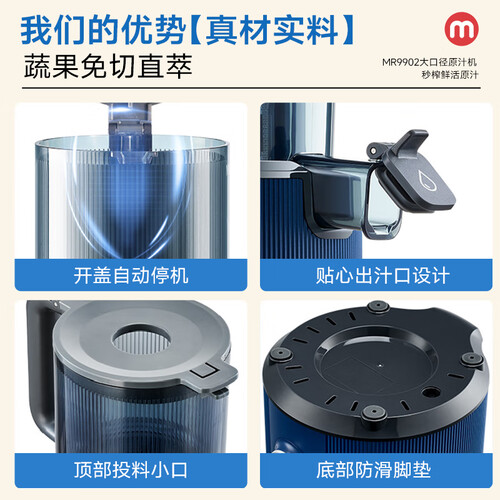 我们的优势【真材实料】

蔬果免切直萃

m

MR9902大口径原汁机
秒榨鲜活原汁

开盖自动停机

贴心出汁口设计

顶部投料小口

底部防滑脚垫