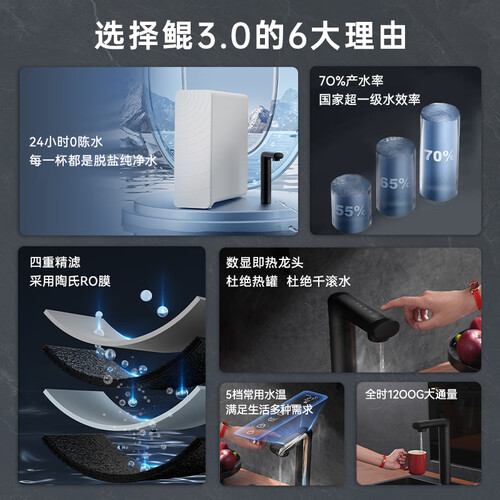 选择鲲3.0的6大理由

24小时0陈水
每一杯都是脱盐纯净水

70%产水率
国家超一级水效率

55%
65%
70%

四重精滤
采用陶氏RO膜

数显即热龙头
杜绝热罐 杜绝千滚水

5档常用水温
满足生活多种需求

全时1200G大通量