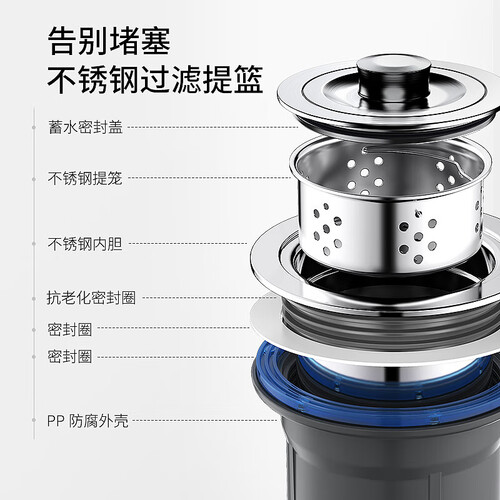 告别堵塞
不锈钢过滤提篮

蓄水密封盖

不锈钢提笼

不锈钢内胆

抗老化密封圈

密封圈

密封圈

PP 防腐外壳