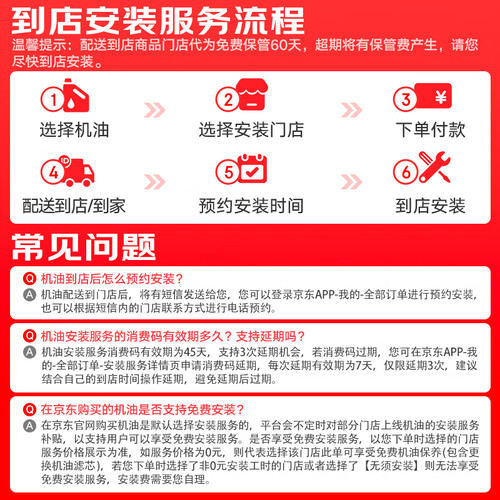 到店安装服务流程
温馨提示：配送到店商品门店代为免费保管60天，超期将有保管费产生，请您尽快到店安装。

1 选择机油
2 选择安装门店
3 ¥ 下单付款
4 ID 配送到店/到家
5 预约安装时间
6 到店安装

常见问题
Q 机油到店后怎么预约安装？
A 机油配送到门店后，将有短信发送给您，您可以登录京东APP-我的-全部订单进行预约安装，也可以根据短信内的门店联系方式进行电话预约。

Q 机油安装服务的消费码有效期多久？支持延期吗？
A 机油安装服务消费码有效期为45天，支持3次延期机会，若消费码过期，您可在京东APP-我的-全部订单-安装服务详情页申请消费码延期，每次延期有效期为7天，仅限延期3次，建议结合自己的到店时间操作延期，避免延期后过期。

Q 在京东购买的机油是否支持免费安装？
A 在京东官网购买机油是默认选择安装服务的，平台会不定时对部分门店上线机油的安装服务补贴，以支持用户可以享受免费安装服务。是否享受免费安装服务，以您下单时选择的门店服务价格展示为准，如服务价格为0元，则代表选择该门店此单可享受免费机油保养(包含更换机油滤芯)，若您下单时选择了非0元安装工时的门店或者选择了【无须安装】则无法享受免费安装服务，安装费需要您自理。