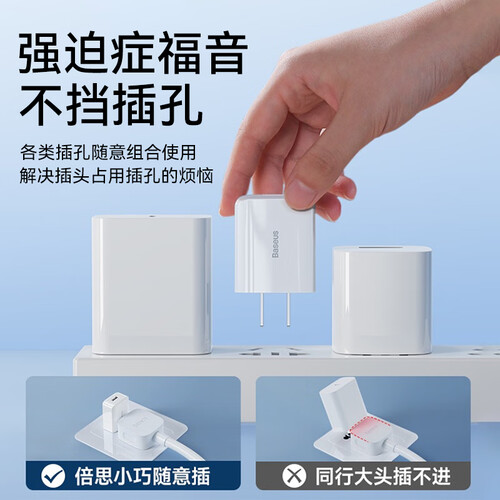 强迫症福音
不挡插孔

各类插孔随意组合使用
解决插头占用插孔的烦恼

Baseus

倍思小巧随意插

同行大头插不进