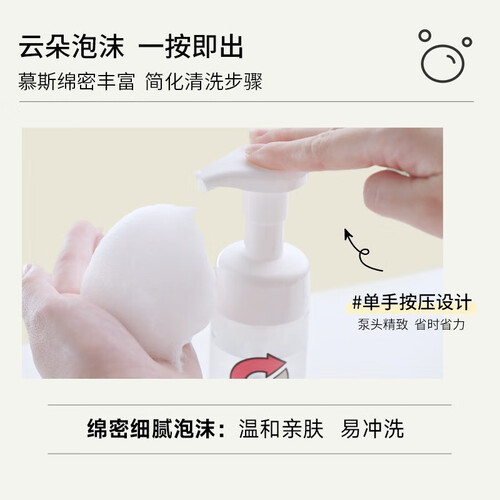 云朵泡沫 一按即出
慕斯绵密丰富 简化清洗步骤

#单手按压设计
泵头精致 省时省力

绵密细腻泡沫：温和亲肤 易冲洗