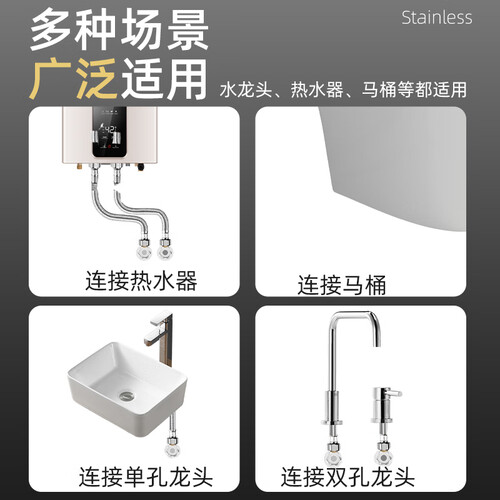 多种场景
广泛适用

Stainless

水龙头、热水器、马桶等都适用

42

连接热水器

连接马桶

连接单孔龙头

连接双孔龙头