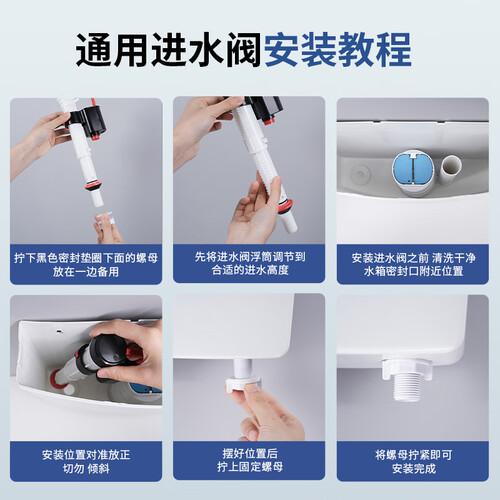 通用进水阀安装教程

拧下黑色密封垫圈下面的螺母
放在一边备用

先将进水阀浮筒调节到
合适的进水高度

安装进水阀之前 清洗干净
水箱密封口附近位置

安装位置对准放正
切勿 倾斜

摆好位置后
拧上固定螺母

将螺母拧紧即可
安装完成