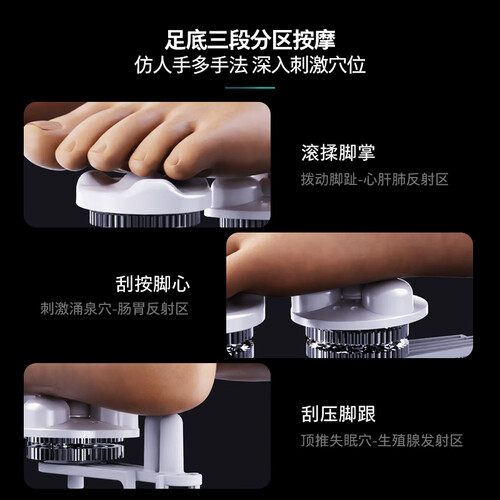 足底三段分区按摩
仿人手多手法 深入刺激穴位

滚揉脚掌
拨动脚趾-心肝肺反射区

刮按脚心
刺激涌泉穴-肠胃反射区

刮压脚跟
顶推失眠穴-生殖腺发射区