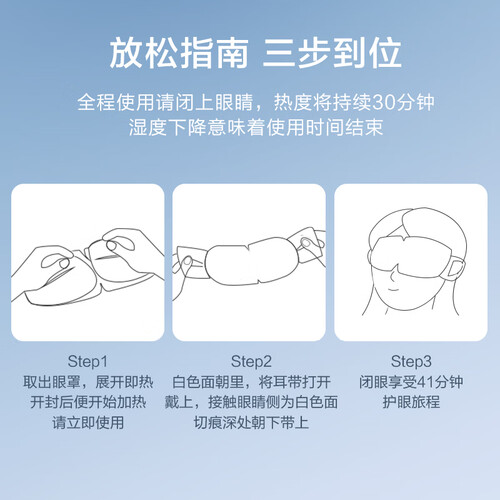 放松指南 三步到位

全程使用请闭上眼睛，热度将持续30分钟
湿度下降意味着使用时间结束

Step1
取出眼罩，展开即热
开封后便开始加热
请立即使用

Step2
白色面朝里，将耳带打开
戴上，接触眼睛侧为白色面
切痕深处朝下带上

Step3
闭眼享受41分钟
护眼旅程