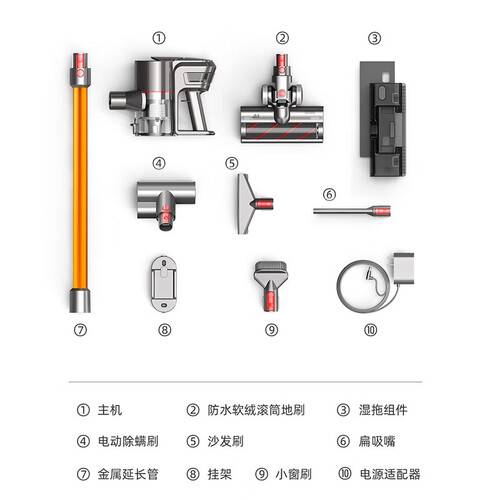 ①
②
③
④
⑤
⑥
⑦
⑧
⑨
⑩

① 主机
② 防水软绒滚筒地刷
③ 湿拖组件
④ 电动除螨刷
⑤ 沙发刷
⑥ 扁吸嘴
⑦ 金属延长管
⑧ 挂架
⑨ 小窗刷
⑩ 电源适配器