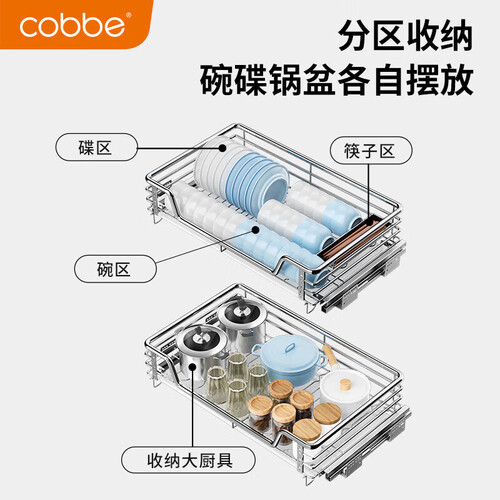 cobbe®

分区收纳
碗碟锅盆各自摆放

碟区

筷子区

碗区

收纳大厨具