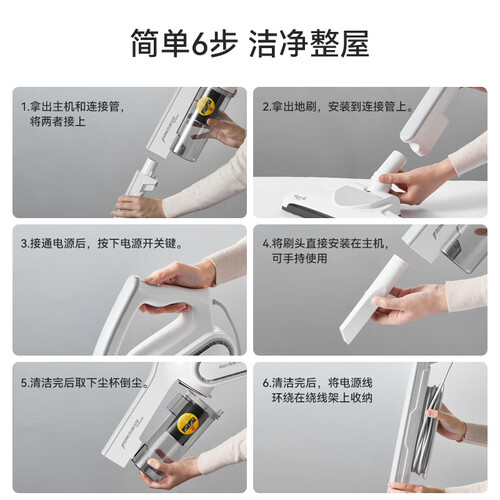 简单6步 洁净整屋

1.拿出主机和连接管，将两者接上

2.拿出地刷，安装到连接管上。

3.接通电源后，按下电源开关键。

4.将刷头直接安装在主机，可手持使用

5.清洁完后取下尘杯倒尘。

6.清洁完后，将电源线环绕在绕线架上收纳