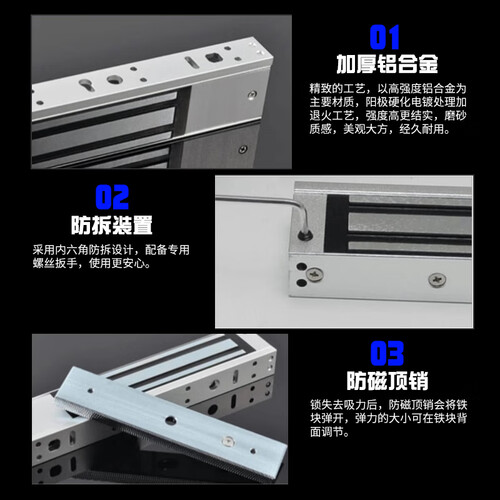 01
加厚铝合金
精致的工艺，以高强度铝合金为主要材质，阳极硬化电镀处理加退火工艺，强度高更结实，磨砂质感，美观大方，经久耐用。

02
防拆装置
采用内六角防拆设计，配备专用螺丝扳手，使用更安心。

03
防磁顶销
锁失去吸力后，防磁顶销会将铁块弹开，弹力的大小可在铁块背面调节。