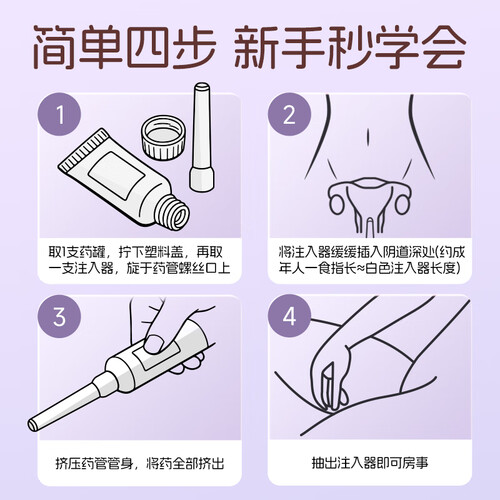 简单四步 新手秒学会

1

取1支药罐，拧下塑料盖，再取一支注入器，旋于药管螺丝口上

2

将注入器缓缓插入阴道深处(约成年人一食指长≈白色注入器长度)

3

挤压药管管身，将药全部挤出

4

抽出注入器即可房事