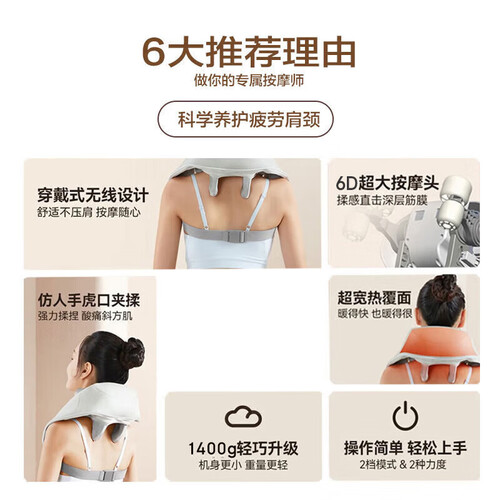 6大推荐理由
做你的专属按摩师

科学养护疲劳肩颈

穿戴式无线设计
舒适不压肩 按摩随心

6D超大按摩头
揉感直击深层筋膜

仿人手虎口夹揉
强力揉捏 酸痛斜方肌

超宽热覆面
暖得快 也暖得很

1400g轻巧升级
机身更小 重量更轻

操作简单 轻松上手
2档模式 & 2种力度