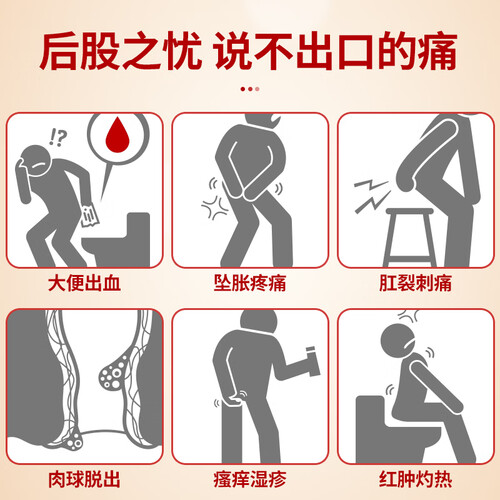 后股之忧 说不出口的痛

!?

大便出血

坠胀疼痛

肛裂刺痛

肉球脱出

瘙痒湿疹

红肿灼热