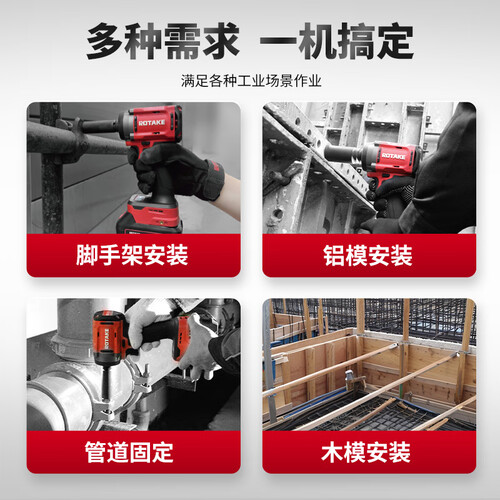 多种需求 一机搞定

满足各种工业场景作业

ROTAKE

脚手架安装

ROTAKE

铝模安装

ROTAKE

管道固定

木模安装