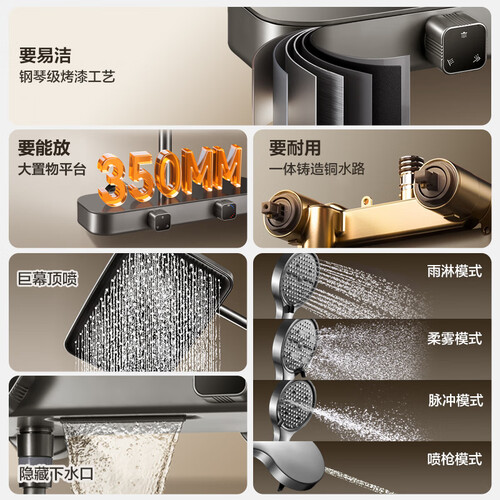 要易洁
钢琴级烤漆工艺

要能放
大置物平台
350MM

要耐用
一体铸造铜水路

巨幕顶喷

雨淋模式

柔雾模式

脉冲模式

喷枪模式

隐藏下水口