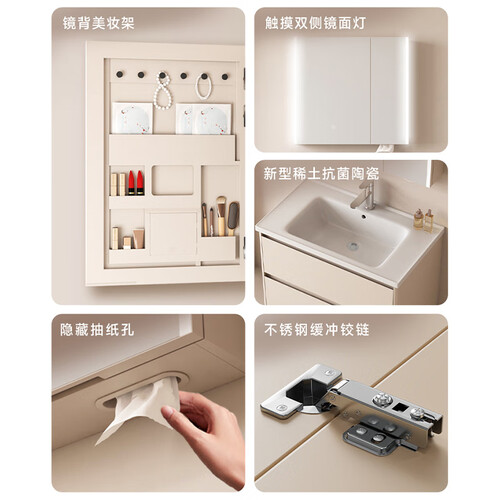 镜背美妆架

触摸双侧镜面灯

新型稀土抗菌陶瓷

隐藏抽纸孔

不锈钢缓冲铰链