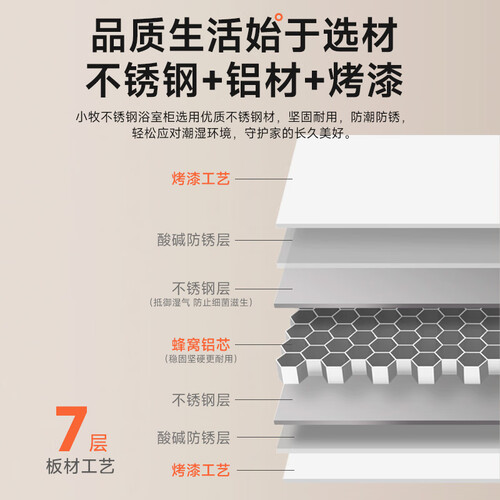 品质生活始于选材
不锈钢+铝材+烤漆

小牧不锈钢浴室柜选用优质不锈钢材，坚固耐用，防潮防锈，轻松应对潮湿环境，守护家的长久美好。

烤漆工艺

酸碱防锈层

不锈钢层
（抵御湿气 防止细菌滋生）

蜂窝铝芯
（稳固坚硬更耐用）

不锈钢层

酸碱防锈层

烤漆工艺

7层
板材工艺